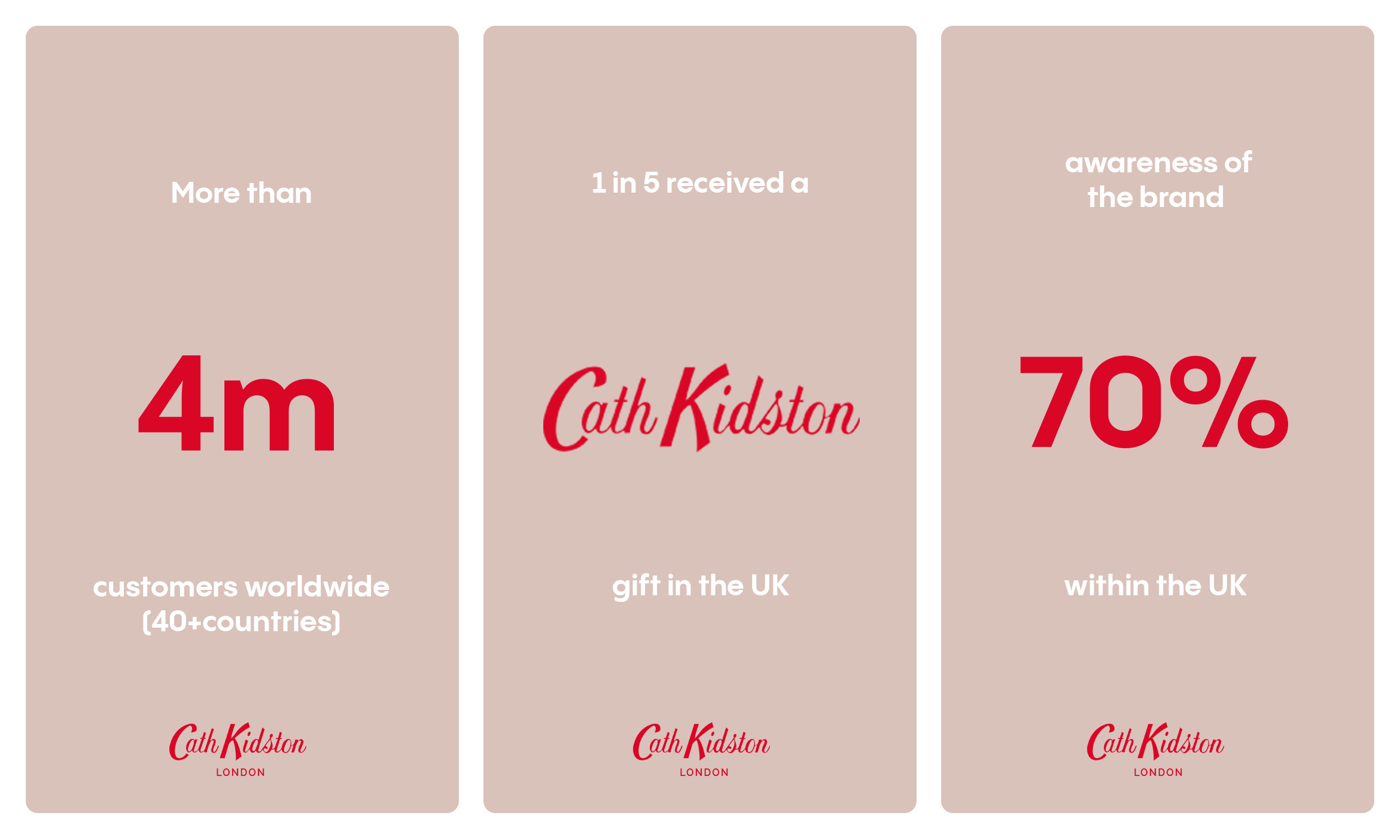 More than

4m

customers worldwide (40+countries)

Cath Kidston
LONDON

1 in 5 received a

Cath Kidston

gift in the UK

Cath Kidston
LONDON

awareness of the brand

70%

within the UK

Cath Kidston
LONDON