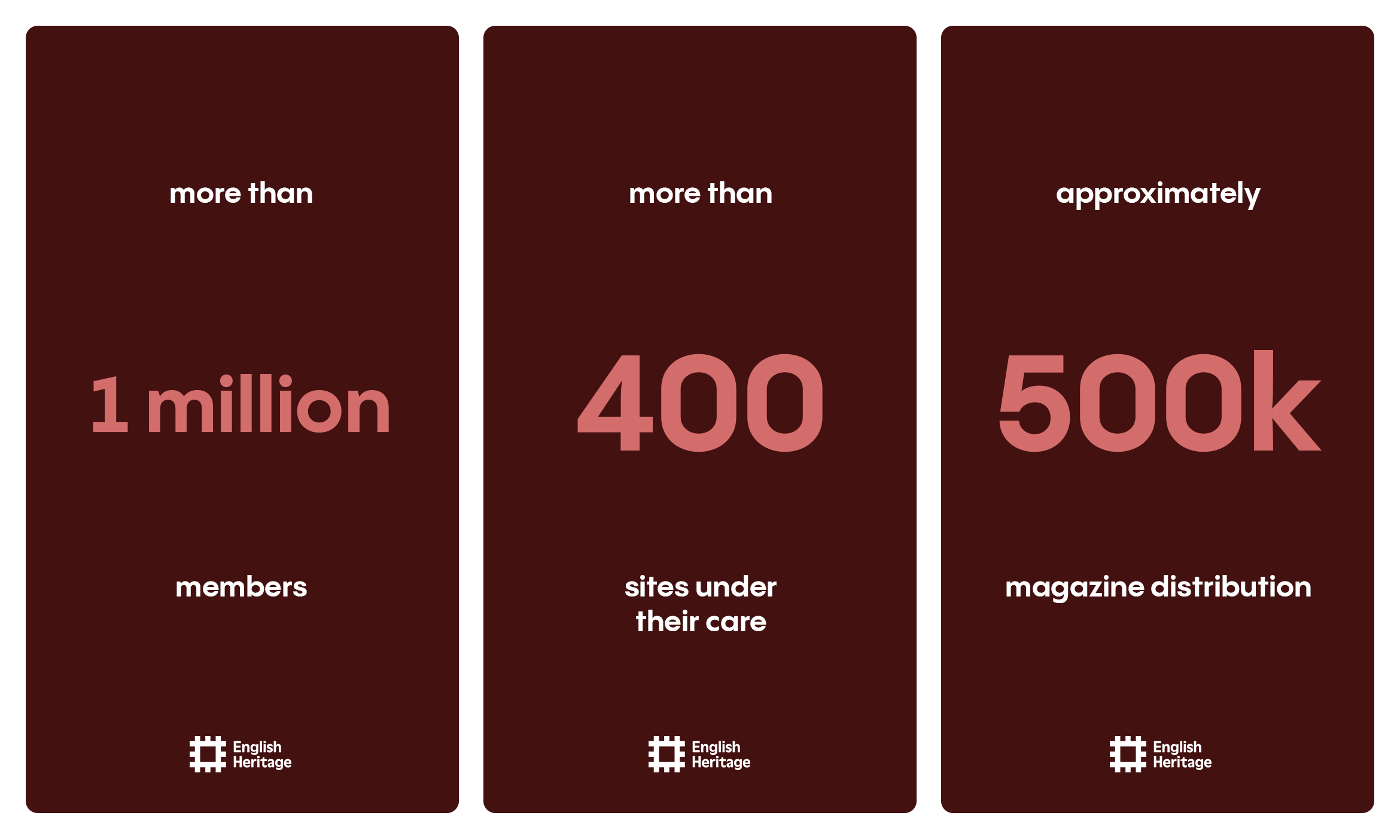 more than

1 million

members

English Heritage

more than

400

sites under their care

English Heritage

approximately

500k

magazine distribution

English Heritage