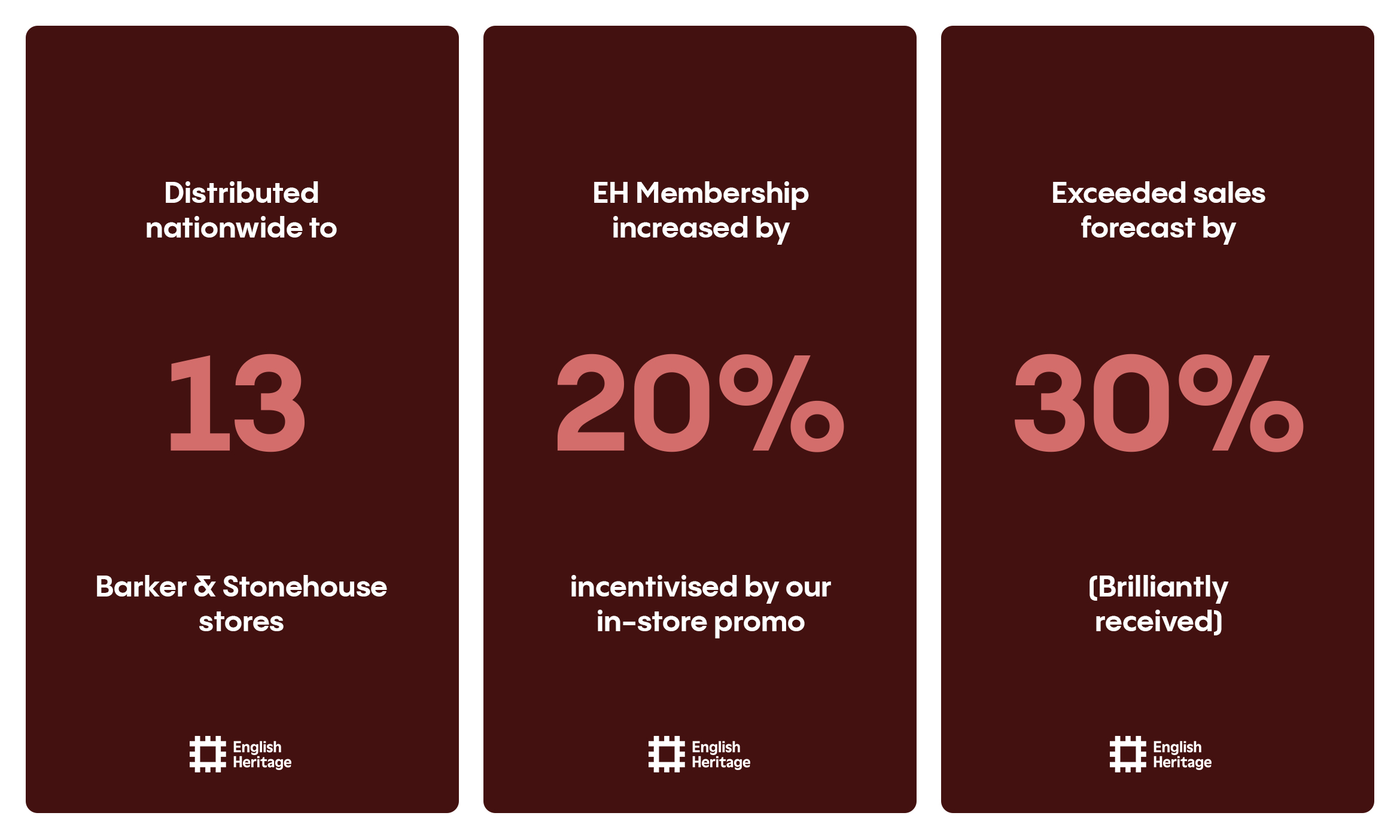 Distributed nationwide to

13

Barker & Stonehouse stores

English Heritage

EH Membership increased by

20%

incentivised by our in-store promo

English Heritage

Exceeded sales forecast by

30%

(Brilliantly received)

English Heritage