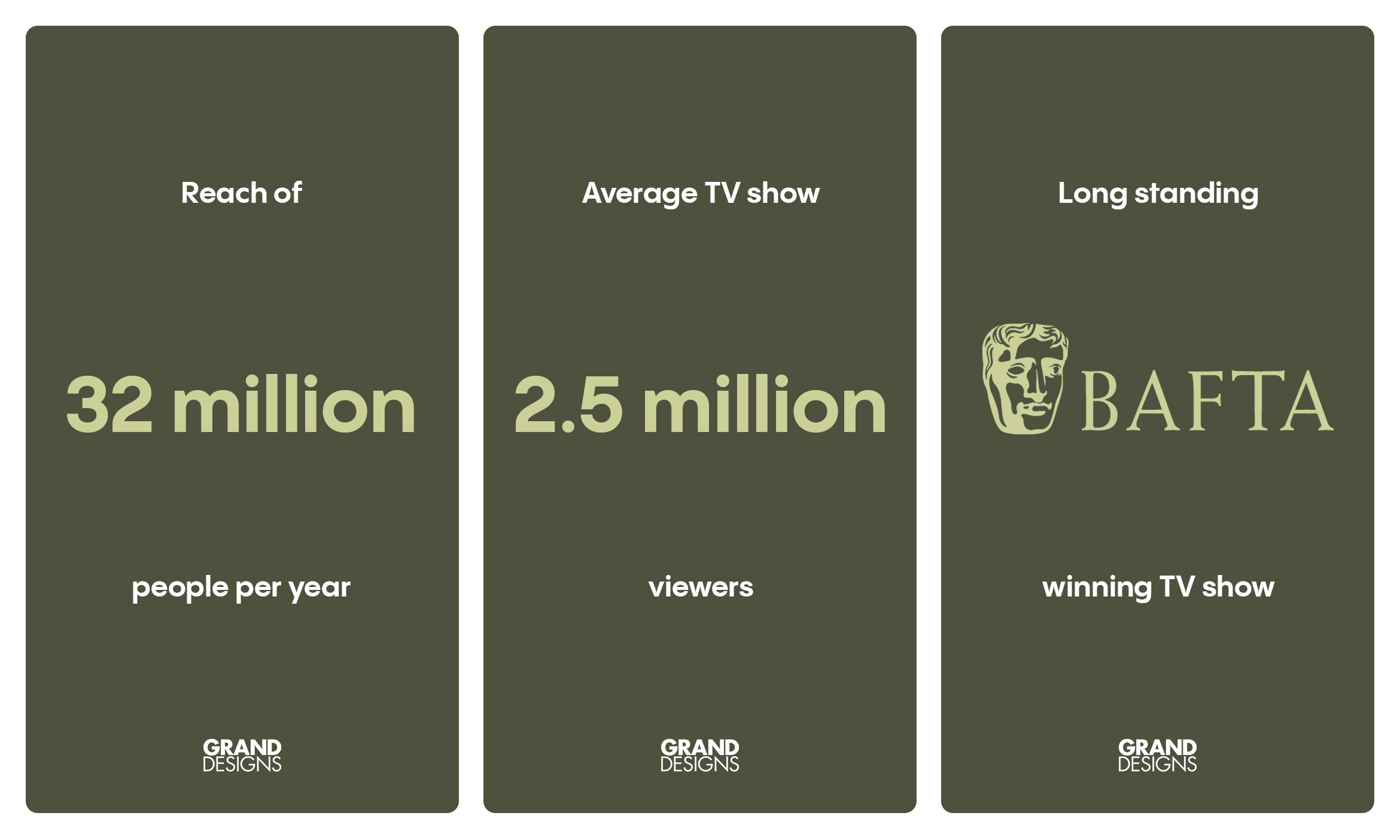 Reach of

32 million

people per year

GRAND
DESIGNS

Average TV show

2.5 million

viewers

GRAND
DESIGNS

Long standing

BAFTA

winning TV show

GRAND
DESIGNS